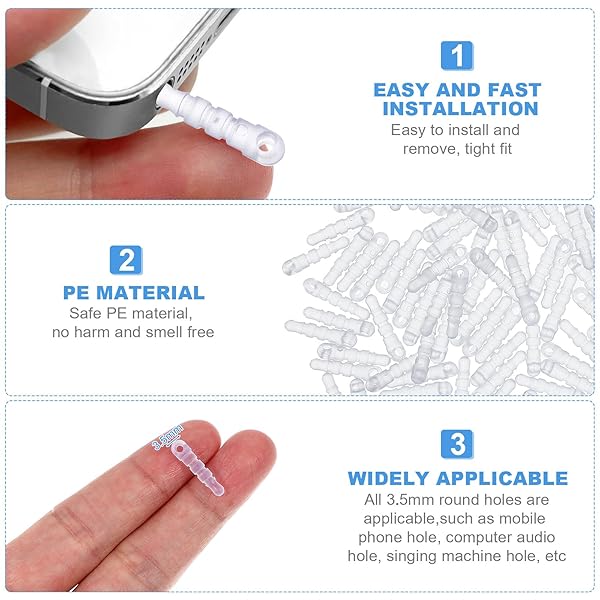 1

EASY AND FAST INSTALLATION

Easy to install and remove, tight fit

2

PE MATERIAL

Safe PE material, no harm and smell free

3.5mm

3

WIDELY APPLICABLE

All 3.5mm round holes are applicable,such as mobile phone hole, computer audio hole, singing machine hole, etc