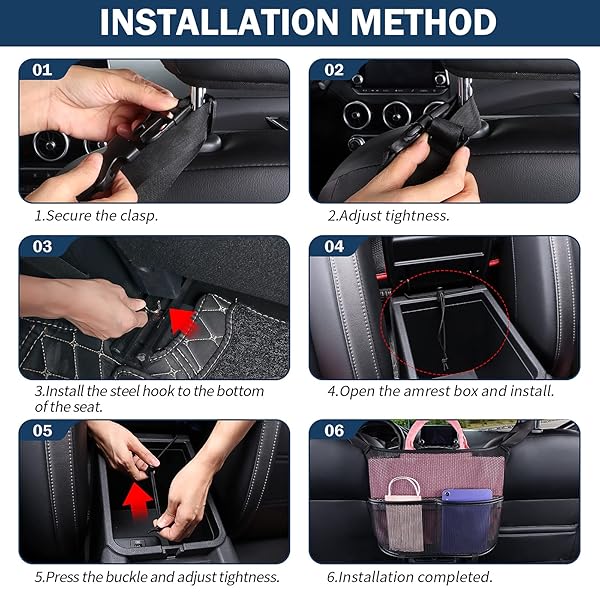 INSTALLATION METHOD

01

1.Secure the clasp.

02

2.Adjust tightness.

03

3.Install the steel hook to the bottom of the seat.

04

4.Open the amrest box and install.

05

5.Press the buckle and adjust tightness.

06

6.Installation completed.