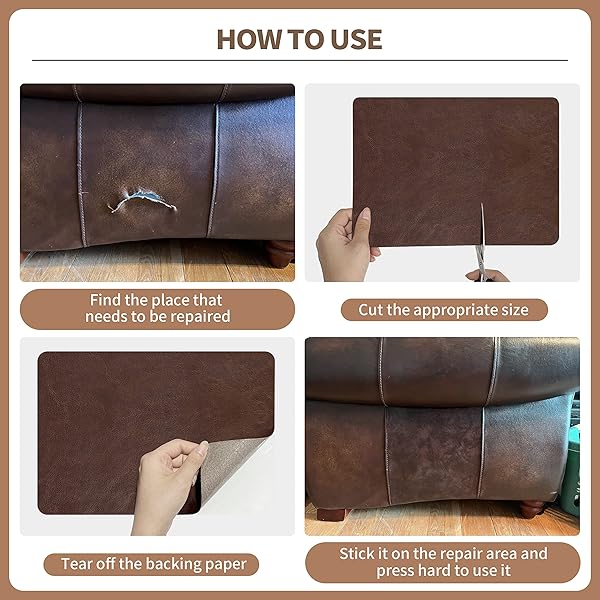 HOW TO USE

Find the place that needs to be repaired

Cut the appropriate size

Tear off the backing paper

Stick it on the repair area and press hard to use it