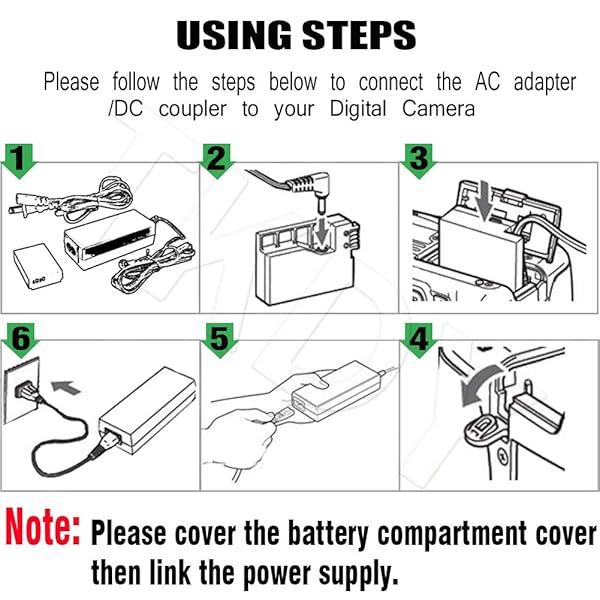 USING STEPS

Please follow the steps below to connect the AC adapter /DC coupler to your Digital Camera

1

2

3

6

5

4

Note: Please cover the battery compartment cover then link the power supply.