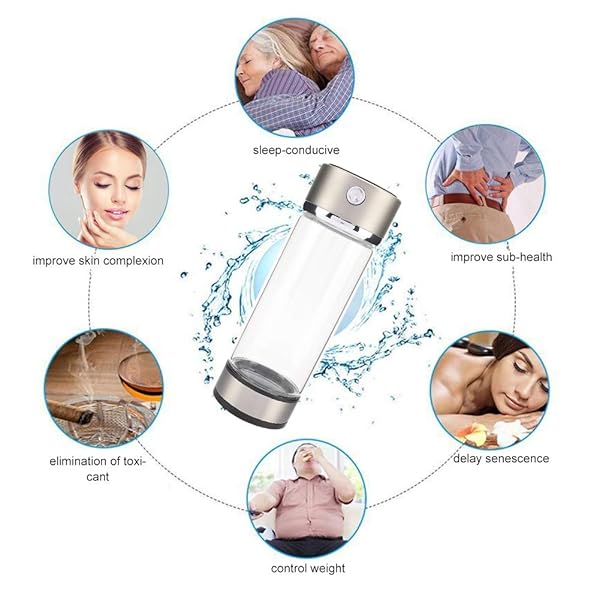 sleep-conducive

improve skin complexion

improve sub-health

elimination of toxicant

delay senescence

control weight