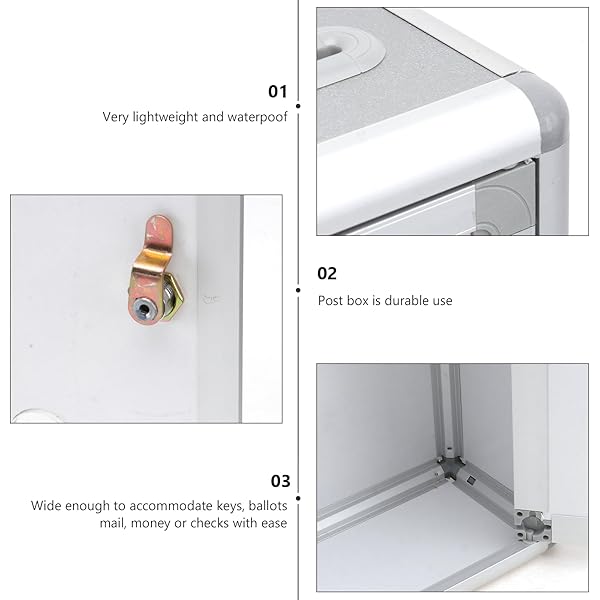 01

Very lightweight and waterpoof

02

Post box is durable use

03

Wide enough to accommodate keys, ballots mail, money or checks with ease