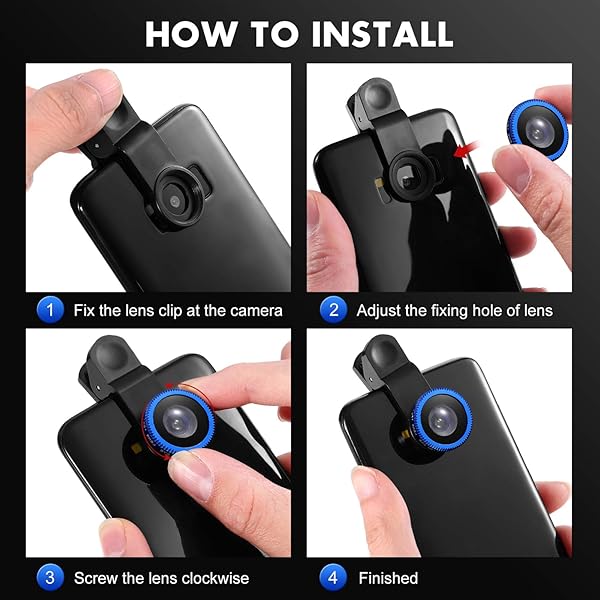 HOW TO INSTALL

1 Fix the lens clip at the camera

2 Adjust the fixing hole of lens

3 Screw the lens clockwise

4 Finished