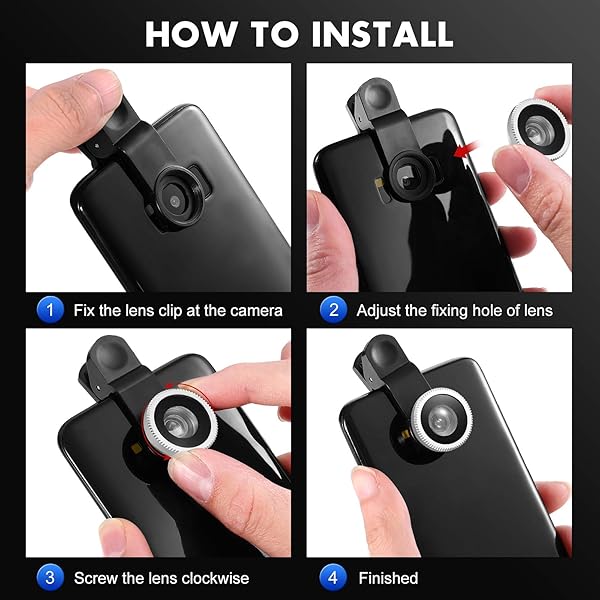 HOW TO INSTALL

1 Fix the lens clip at the camera

2 Adjust the fixing hole of lens

3 Screw the lens clockwise

4 Finished