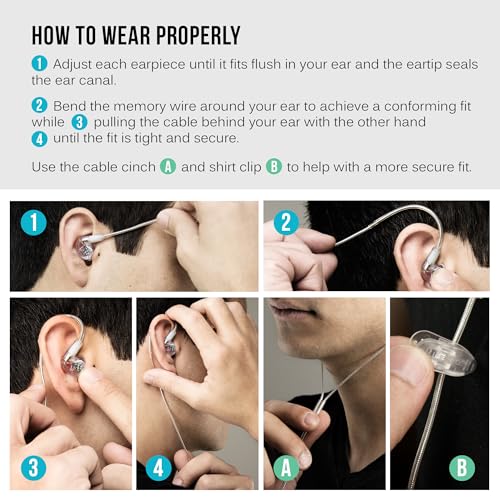 HOW TO WEAR PROPERLY

1 Adjust each earpiece until it fits flush in your ear and the eartip seals the ear canal.

2 Bend the memory wire around your ear to achieve a conforming fit while 3 pulling the cable behind your ear with the other hand 4 until the fit is tight and secure.

Use the cable cinch A and shirt clip B to help with a more secure fit.

1

2

3

4

A

B