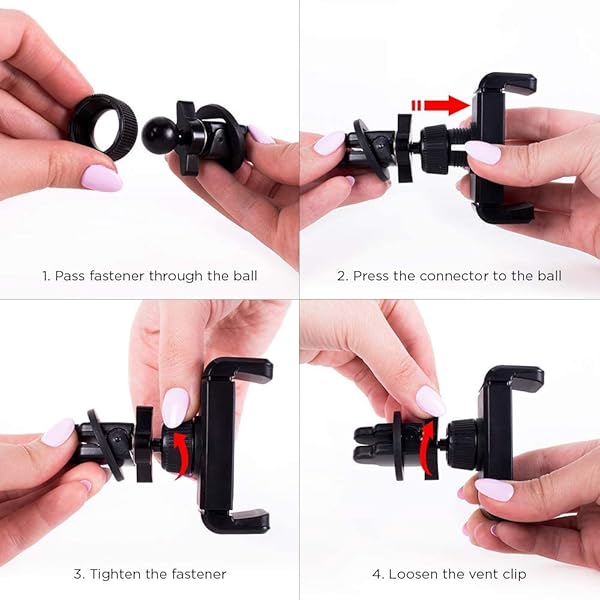 1. Pass fastener through the ball

2. Press the connector to the ball

3. Tighten the fastener

4. Loosen the vent clip