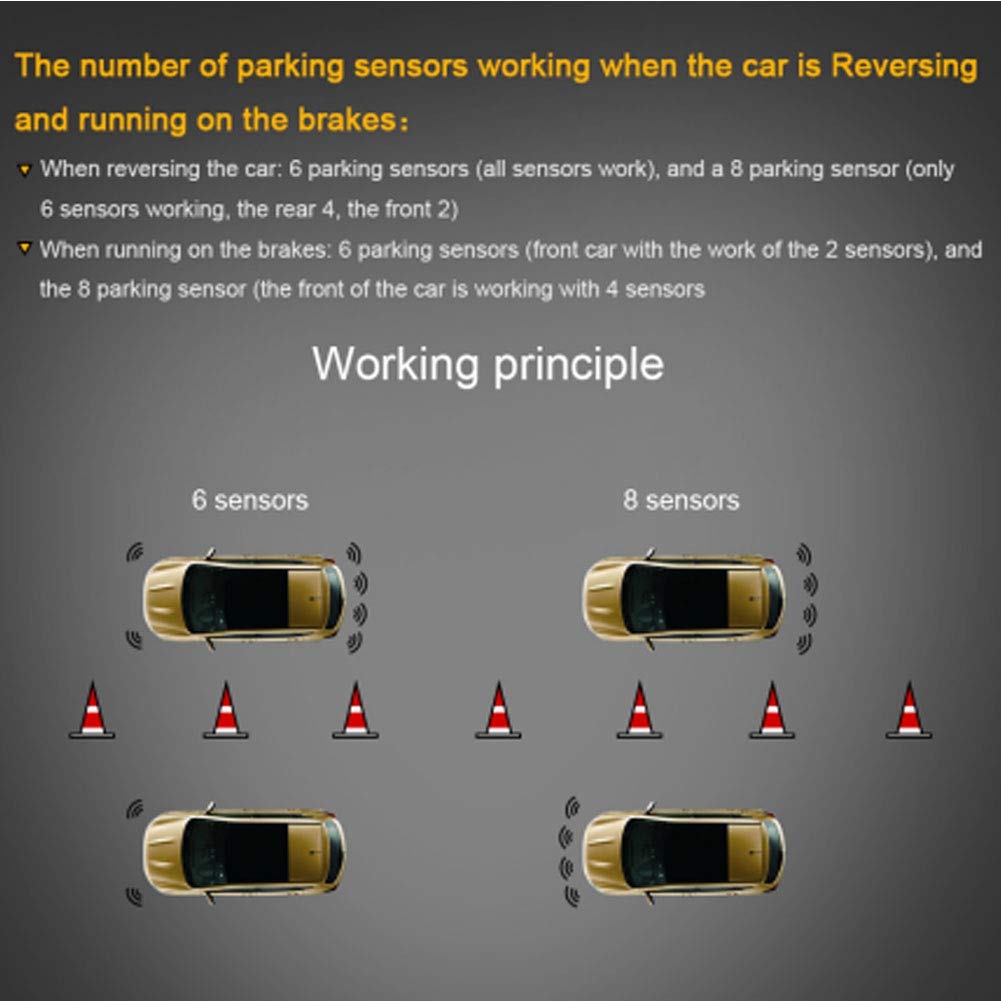 The number of parking sensors working when the car is Reversing and running on the brakes：

When reversing the car: 6 parking sensors (all sensors work), and a 8 parking sensor (only 6 sensors working, the rear 4, the front 2)

When running on the brakes: 6 parking sensors (front car with the work of the 2 sensors), and the 8 parking sensor (the front of the car is working with 4 sensors

Working principle

6 sensors

8 sensors