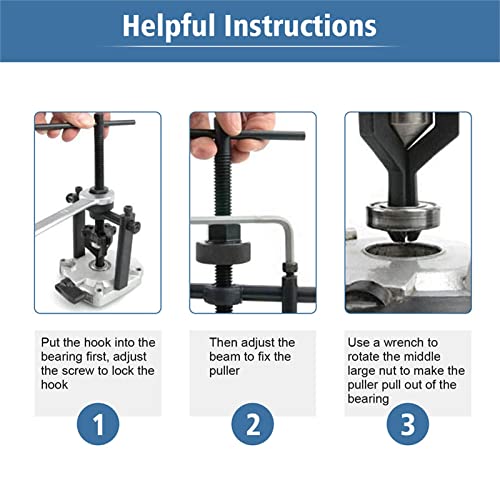 Helpful Instructions

Put the hook into the bearing first, adjust the screw to lock the hook

1

Then adjust the beam to fix the puller

2

Use a wrench to rotate the middle large nut to make the puller pull out of the bearing

3