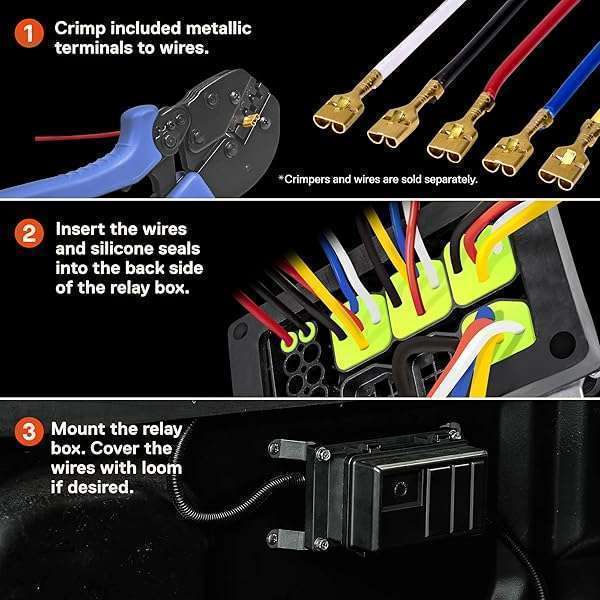 1 Crimp included metallic terminals to wires.

*Crimpers and wires are sold separately.

2 Insert the wires and silicone seals into the back side of the relay box.

3 Mount the relay box. Cover the wires with loom if desired.