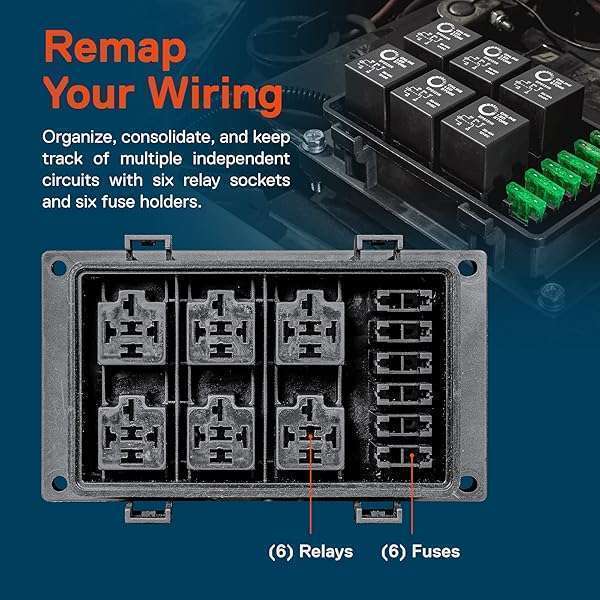 Remap Your Wiring

Organize, consolidate, and keep track of multiple independent circuits with six relay sockets and six fuse holders.

(6) Relays

(6) Fuses