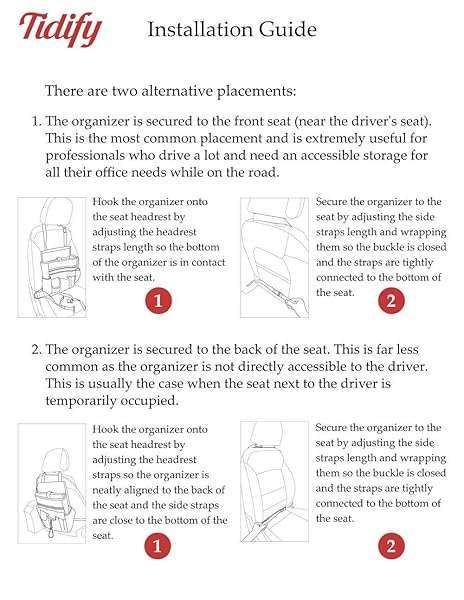 Tidify

Installation Guide

There are two alternative placements:

1. The organizer is secured to the front seat (near the driver's seat). This is the most common placement and is extremely useful for professionals who drive a lot and need an accessible storage for all their office needs while on the road.

Hook the organizer onto the seat headrest by adjusting the headrest straps length so the bottom of the organizer is in contact with the seat.

1

Secure the organizer to the seat by adjusting the side straps length and wrapping them so the buckle is closed and the straps are tightly connected to the bottom of the seat.

2

2. The organizer is secured to the back of the seat. This is far less common as the organizer is not directly accessible to the driver. This is usually the case when the seat next to the driver is temporarily occupied.

Hook the organizer onto the seat headrest by adjusting the headrest straps so the organizer is neatly aligned to the back of the seat and the side straps are close to the bottom of the seat.

1

Secure the organizer to the seat by adjusting the side straps length and wrapping them so the buckle is closed and the straps are tightly connected to the bottom of the seat.

2