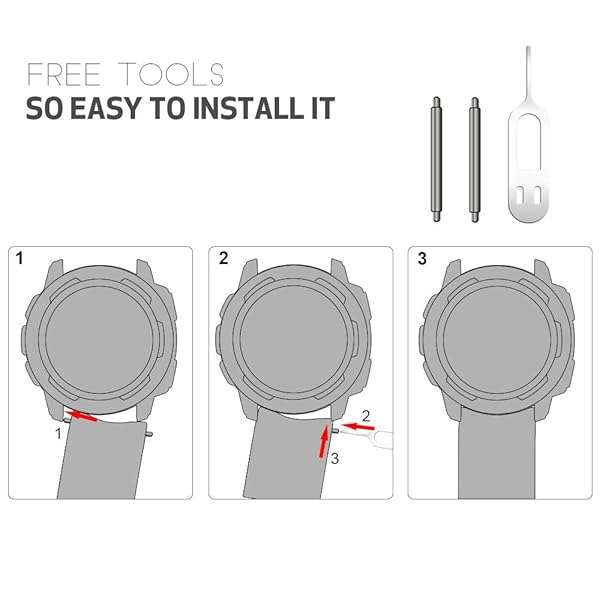 FREE TOOLS
SO EASY TO INSTALL IT

1

1

2

2

3

3