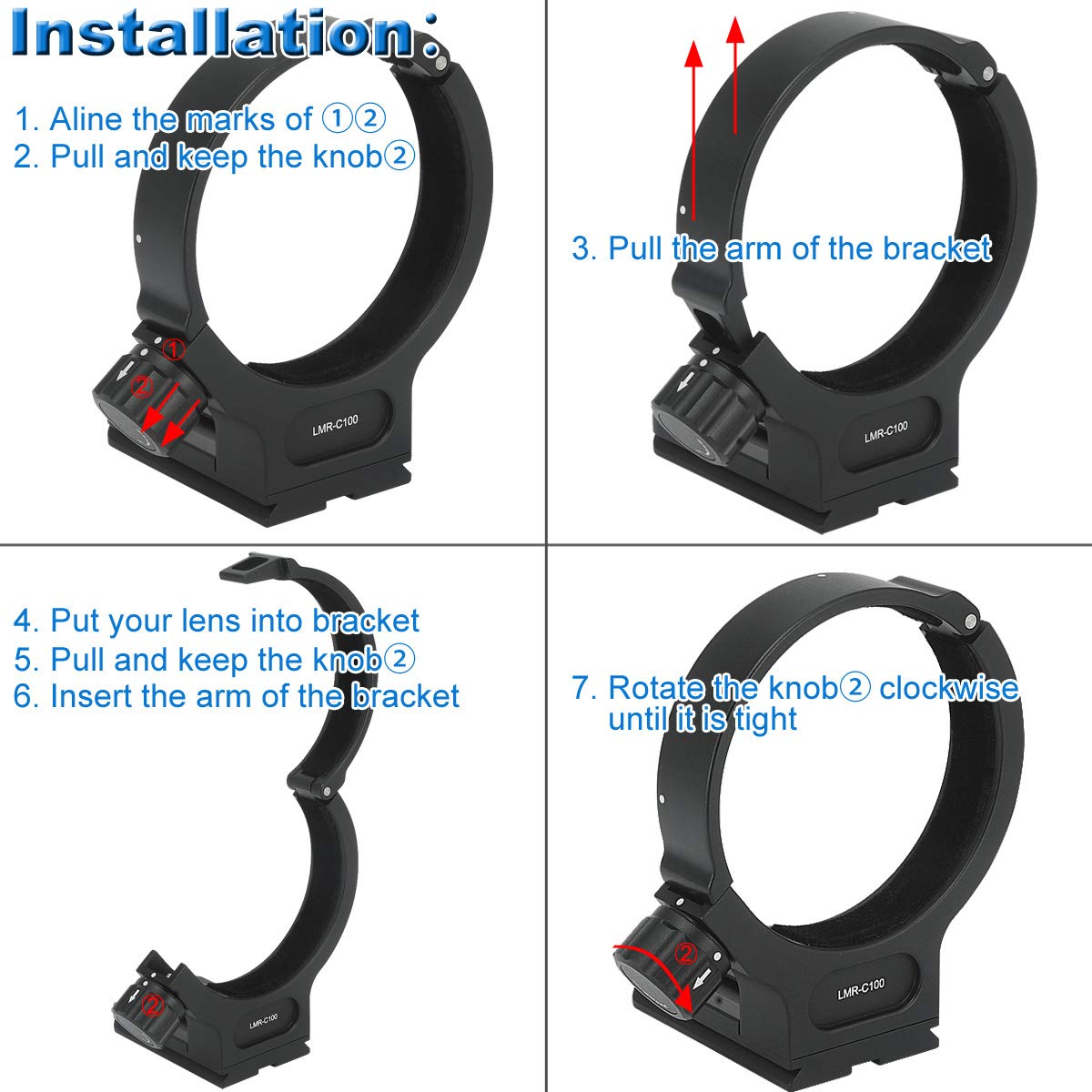 Installation:

1. Aline the marks of ①②
2. Pull and keep the knob②

①
②
LMR-C100

3. Pull the arm of the bracket

LMR-C100

4. Put your lens into bracket
5. Pull and keep the knob②
6. Insert the arm of the bracket

②
LMR-C100

7. Rotate the knob② clockwise until it is tight

②
LMR-C100