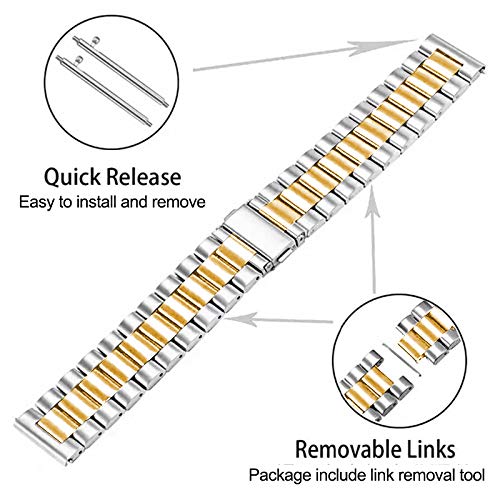 Quick Release
Easy to install and remove

Removable Links
Package include link removal tool