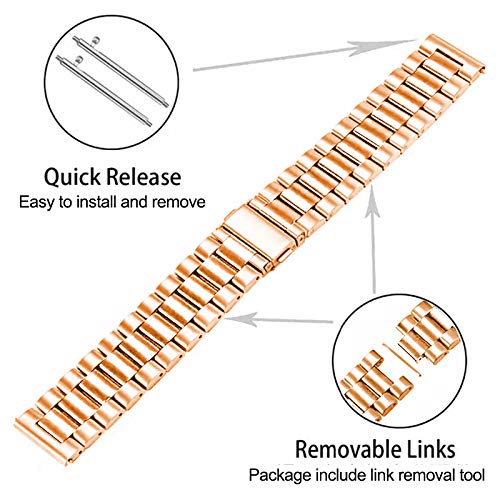 Quick Release
Easy to install and remove

Removable Links
Package include link removal tool