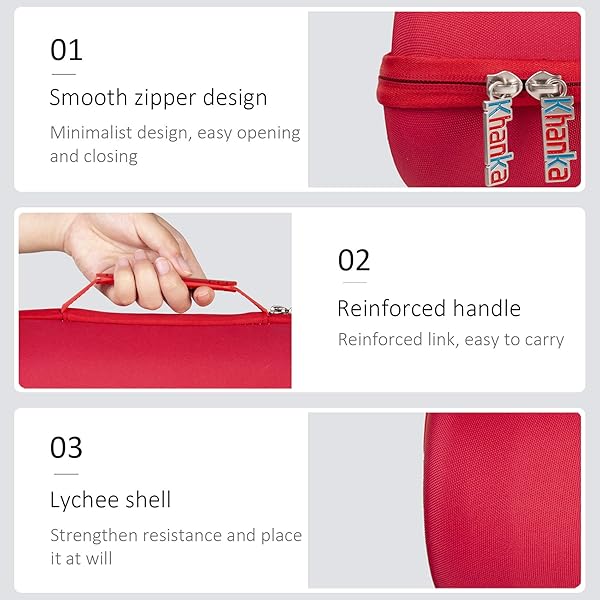 01

Smooth zipper design

Minimalist design, easy opening and closing

Khanka Khanka

02

Reinforced handle

Reinforced link, easy to carry

03

Lychee shell

Strengthen resistance and place it at will