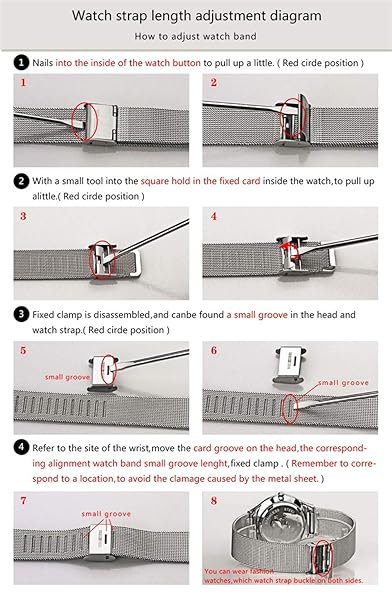 Watch strap length adjustment diagram

How to adjust watch band

1 Nails into the inside of the watch button to pull up a little. ( Red cirde position )

1

2

2 With a small tool into the square hold in the fixed card inside the watch,to pull up alittle.( Red cirde position )

3

4

3 Fixed clamp is disassembled,and canbe found a small groove in the head and watch strap.( Red cirde position )

5

small groove

6

small groove

4 Refer to the site of the wrist,move the card groove on the head,the corresponding alignment watch band small groove lenght,fixed clamp . ( Remember to correspond to a location,to avoid the clamage caused by the metal sheet. )

7

small groove

8

You can wear fashion watches,which watch strap buckle on both sides.