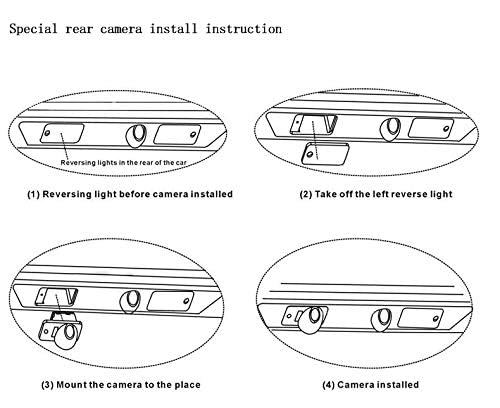 Special rear camera install instruction

Reversing lights in the rear of the car

(1) Reversing light before camera installed

(2) Take off the left reverse light

(3) Mount the camera to the place

(4) Camera installed