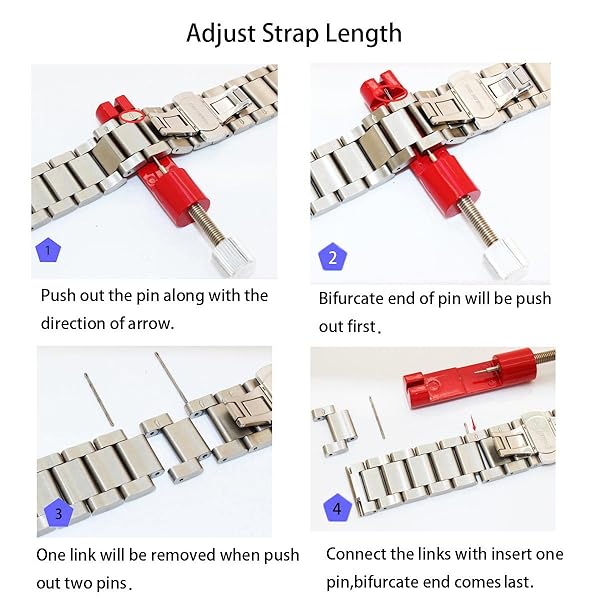 Adjust Strap Length

1

Push out the pin along with the direction of arrow.

2

Bifurcate end of pin will be push out first.

3

One link will be removed when push out two pins.

4

Connect the links with insert one pin,bifurcate end comes last.