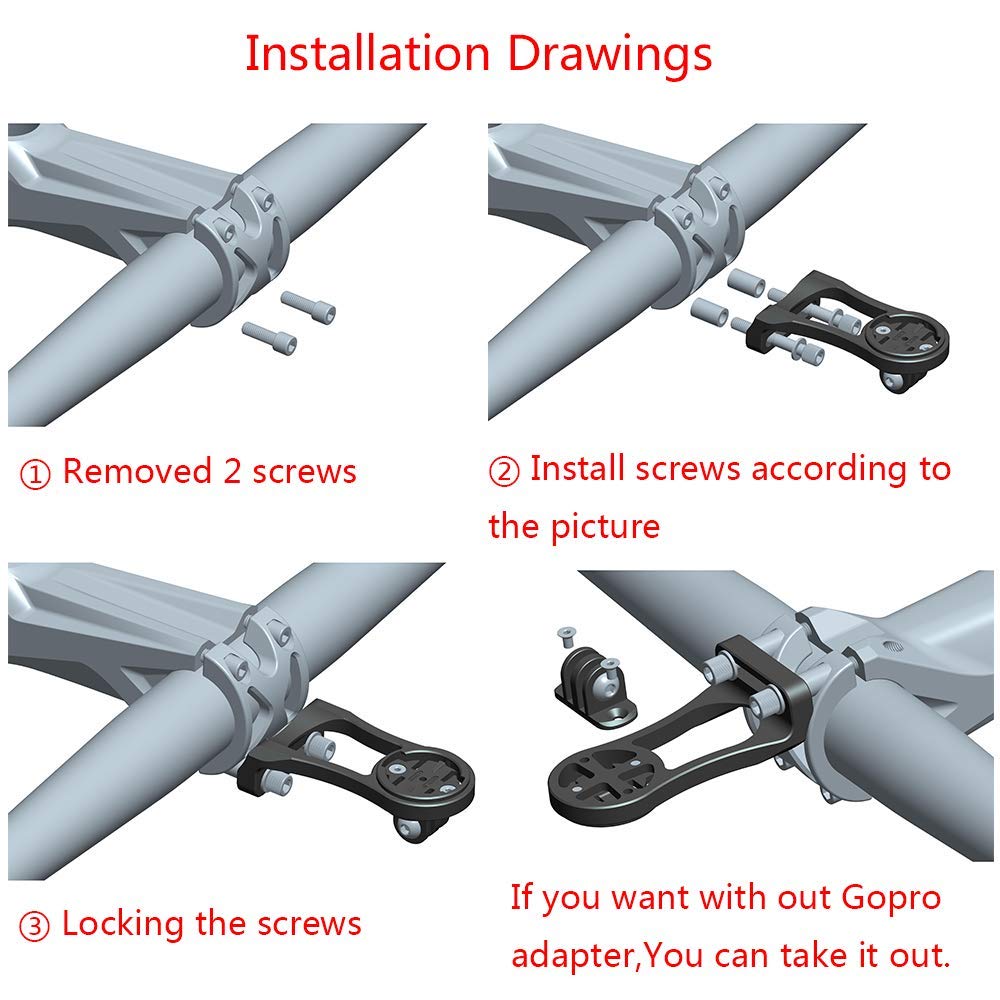 Installation Drawings

① Removed 2 screws

② Install screws according to the picture

③ Locking the screws

If you want with out Gopro adapter,You can take it out.