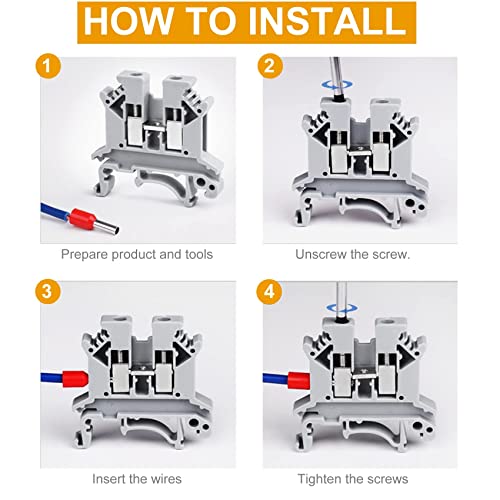 HOW TO INSTALL

1

Prepare product and tools

2

Unscrew the screw.

3

Insert the wires

4

Tighten the screws