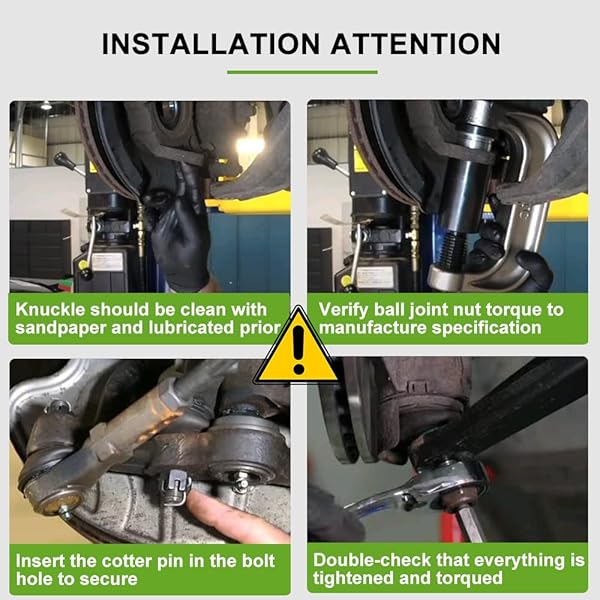 INSTALLATION ATTENTION

Knuckle should be clean with sandpaper and lubricated prior

Verify ball joint nut torque to manufacture specification

Insert the cotter pin in the bolt hole to secure

Double-check that everything is tightened and torqued