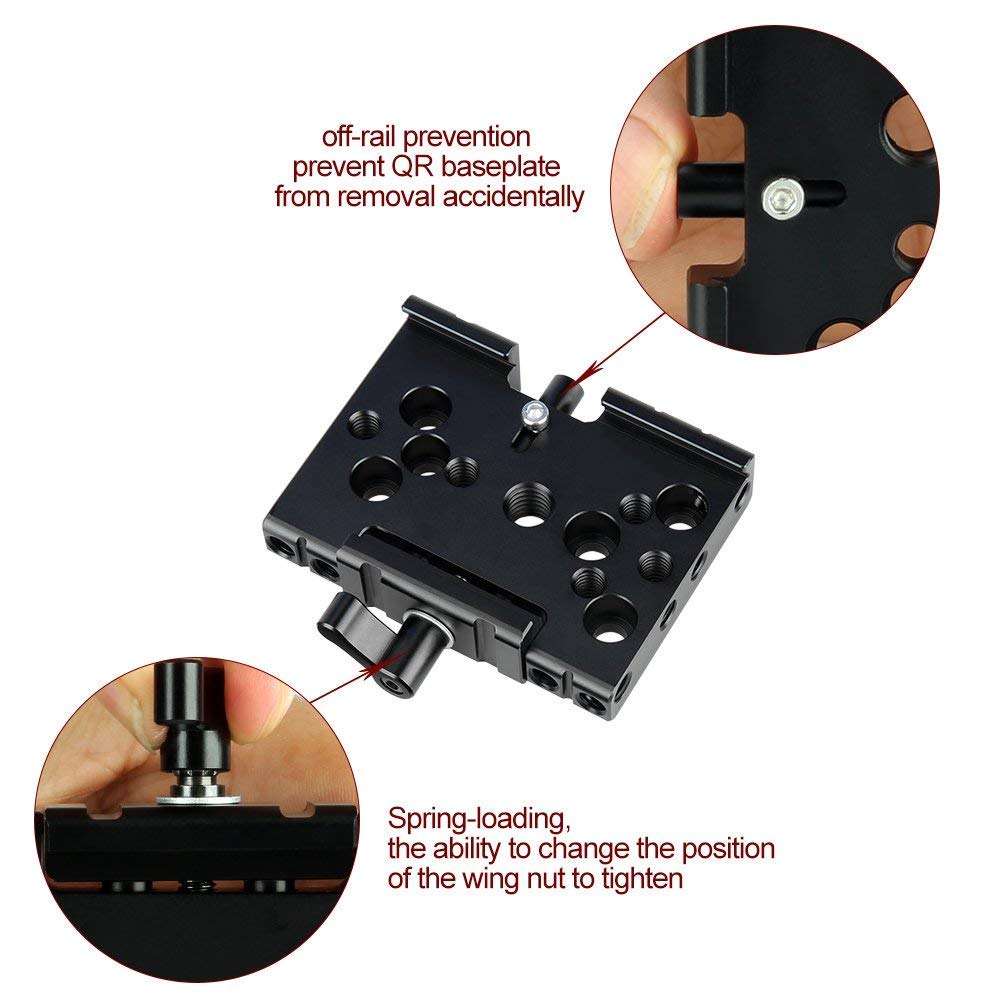 off-rail prevention
prevent QR baseplate
from removal accidentally

Spring-loading,
the ability to change the position
of the wing nut to tighten