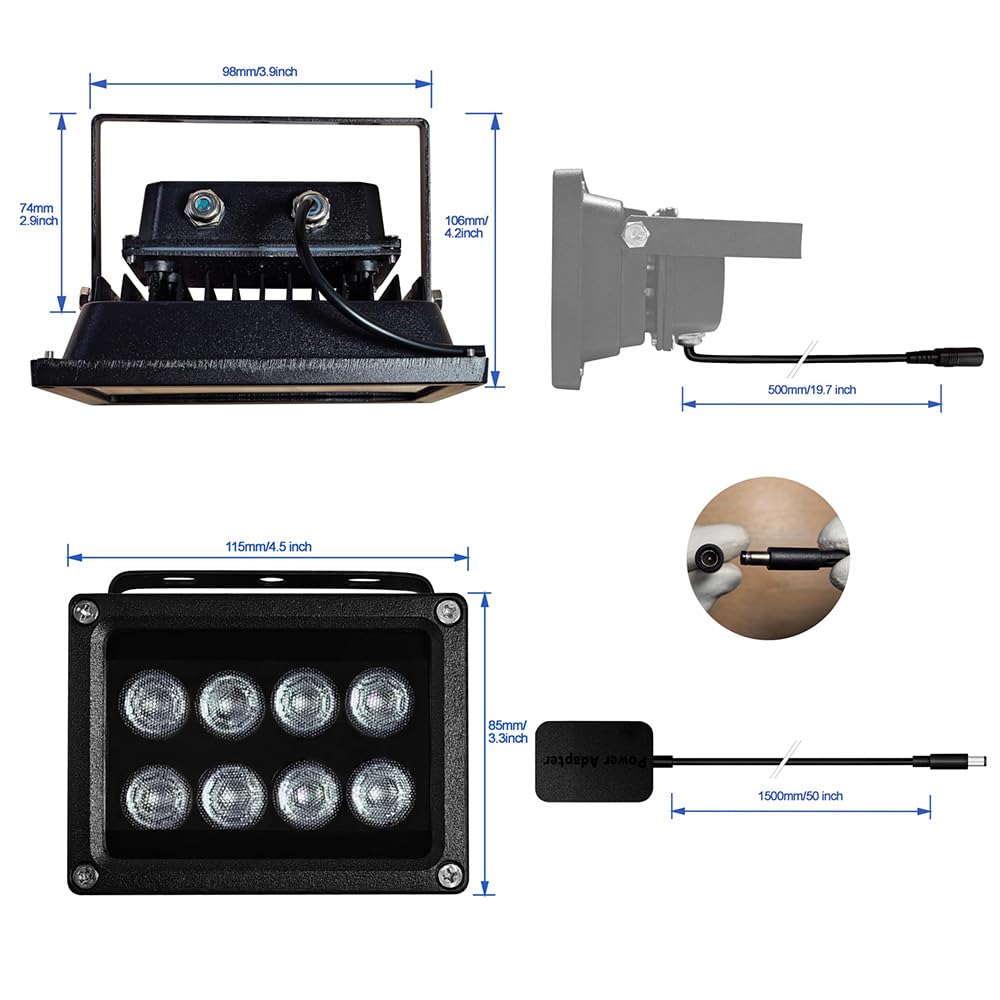 98mm/3.9inch

74mm
2.9inch

106mm/
4.2inch

500mm/19.7 inch

115mm/4.5 inch

85mm/
3.3inch

Power Adapter

1500mm/50 inch