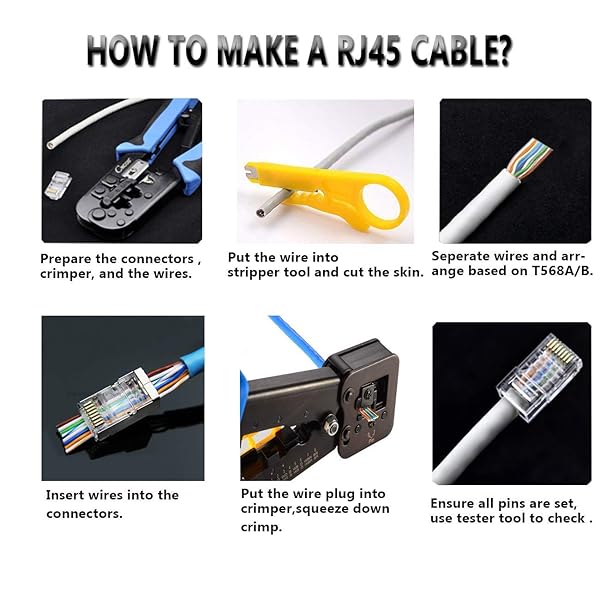 HOW TO MAKE A RJ45 CABLE?

Prepare the connectors , crimper, and the wires.

Put the wire into stripper tool and cut the skin.

Seperate wires and arrange based on T568A/B.

Insert wires into the connectors.

Put the wire plug into crimper,squeeze down crimp.

Ensure all pins are set, use tester tool to check .