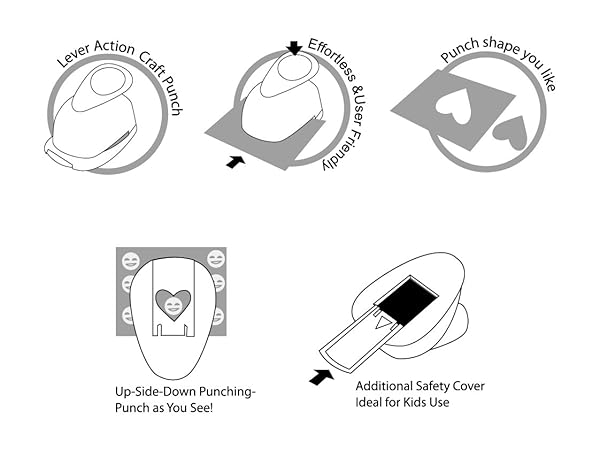 Lever Action Craft Punch

Effortless &User Friendly

Punch shape you like

Up-Side-Down Punching-
Punch as You See!

Additional Safety Cover
Ideal for Kids Use