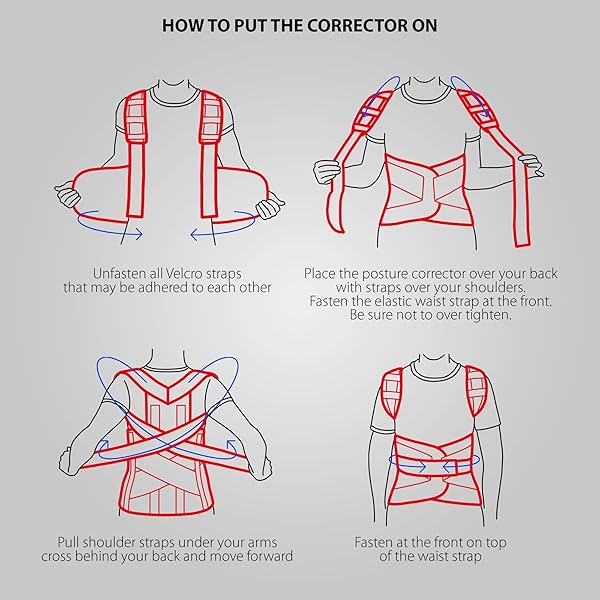 HOW TO PUT THE CORRECTOR ON

Unfasten all Velcro straps that may be adhered to each other

Place the posture corrector over your back with straps over your shoulders. Fasten the elastic waist strap at the front. Be sure not to over tighten.

Pull shoulder straps under your arms cross behind your back and move forward

Fasten at the front on top of the waist strap