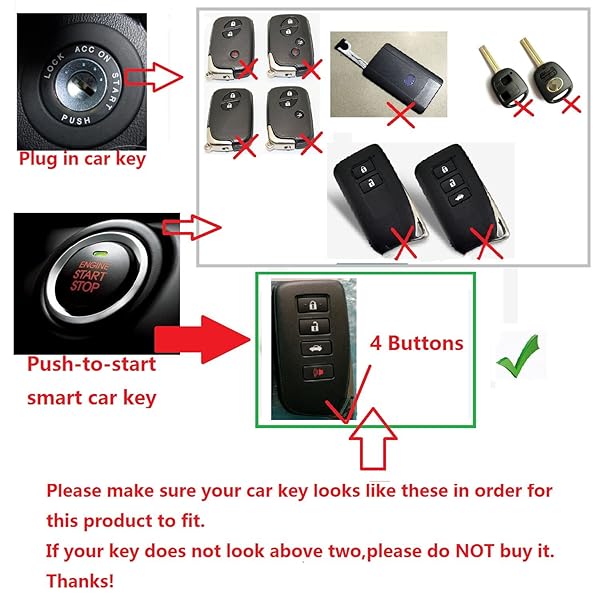 LOCK ACC ON START
PUSH

Plug in car key

ENGINE
START
STOP

Push-to-start smart car key

4 Buttons

Please make sure your car key looks like these in order for this product to fit.
If your key does not look above two,please do NOT buy it.
Thanks!