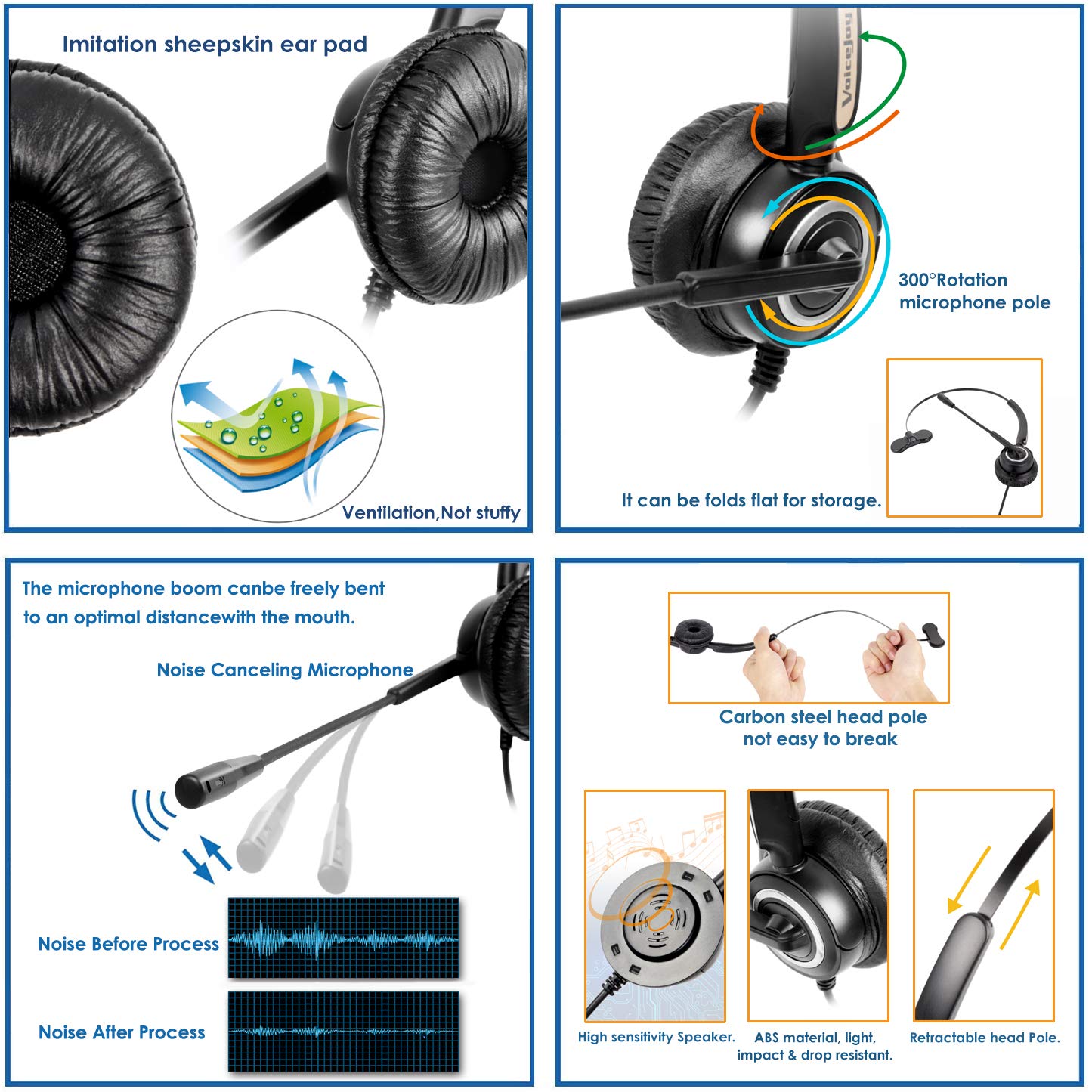 Imitation sheepskin ear pad

Ventilation,Not stuffy

VoiceJoy

300°Rotation microphone pole

It can be folds flat for storage.

The microphone boom canbe freely bent to an optimal distancewith the mouth.

Noise Canceling Microphone

Noise Before Process

Noise After Process

Carbon steel head pole not easy to break

High sensitivity Speaker.

ABS material, light, impact & drop resistant.

Retractable head Pole.