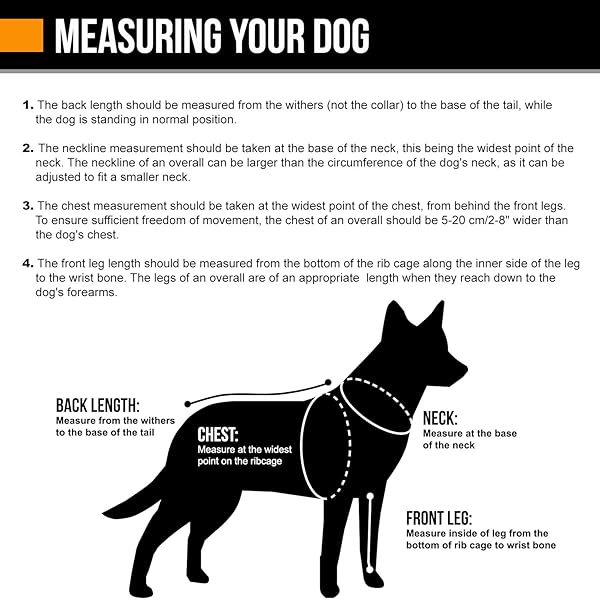 MEASURING YOUR DOG

1. The back length should be measured from the withers (not the collar) to the base of the tail, while the dog is standing in normal position.

2. The neckline measurement should be taken at the base of the neck, this being the widest point of the neck. The neckline of an overall can be larger than the circumference of the dog's neck, as it can be adjusted to fit a smaller neck.

3. The chest measurement should be taken at the widest point of the chest, from behind the front legs. To ensure sufficient freedom of movement, the chest of an overall should be 5-20 cm/2-8" wider than the dog's chest.

4. The front leg length should be measured from the bottom of the rib cage along the inner side of the leg to the wrist bone. The legs of an overall are of an appropriate length when they reach down to the dog's forearms.

BACK LENGTH:
Measure from the withers to the base of the tail

CHEST:
Measure at the widest point on the ribcage

NECK:
Measure at the base of the neck

FRONT LEG:
Measure inside of leg from the bottom of rib cage to wrist bone