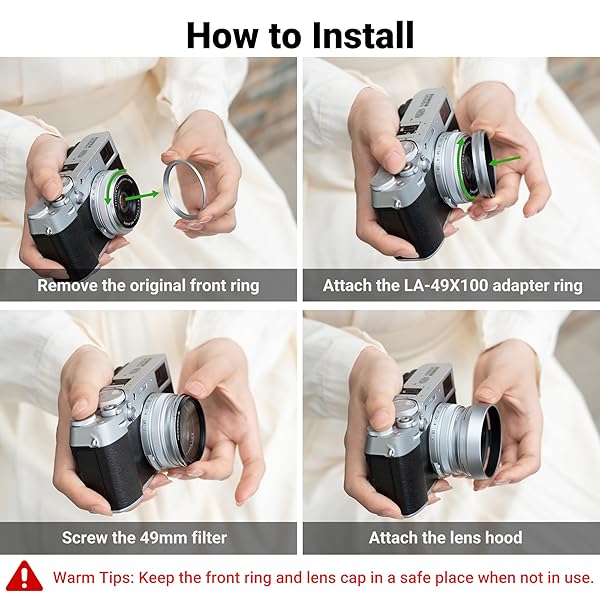 How to Install

Remove the original front ring

Attach the LA-49X100 adapter ring

Screw the 49mm filter

Attach the lens hood

Warm Tips: Keep the front ring and lens cap in a safe place when not in use.