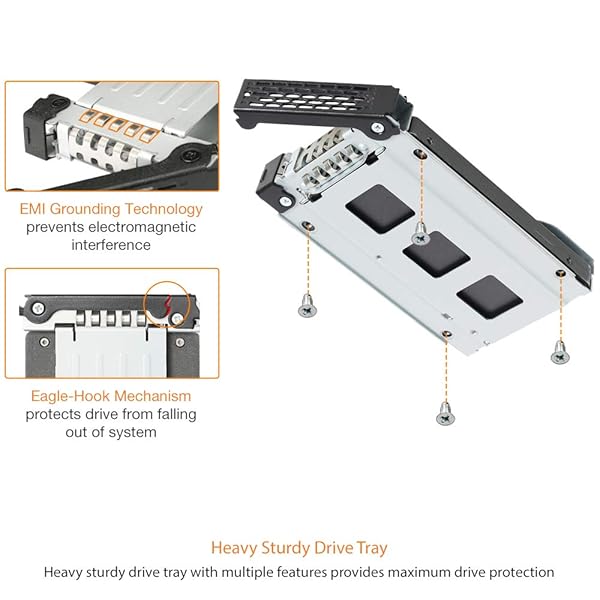 EMI Grounding Technology
prevents electromagnetic interference

Eagle-Hook Mechanism
protects drive from falling out of system

Heavy Sturdy Drive Tray
Heavy sturdy drive tray with multiple features provides maximum drive protection