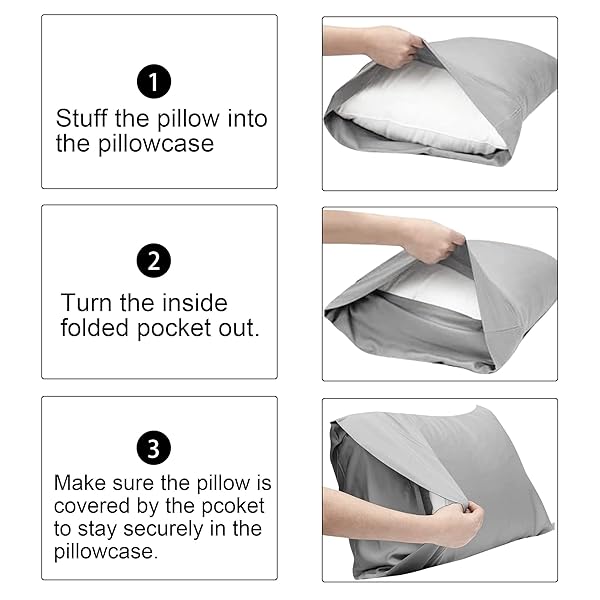 1
Stuff the pillow into the pillowcase

2
Turn the inside folded pocket out.

3
Make sure the pillow is covered by the pcoket to stay securely in the pillowcase.