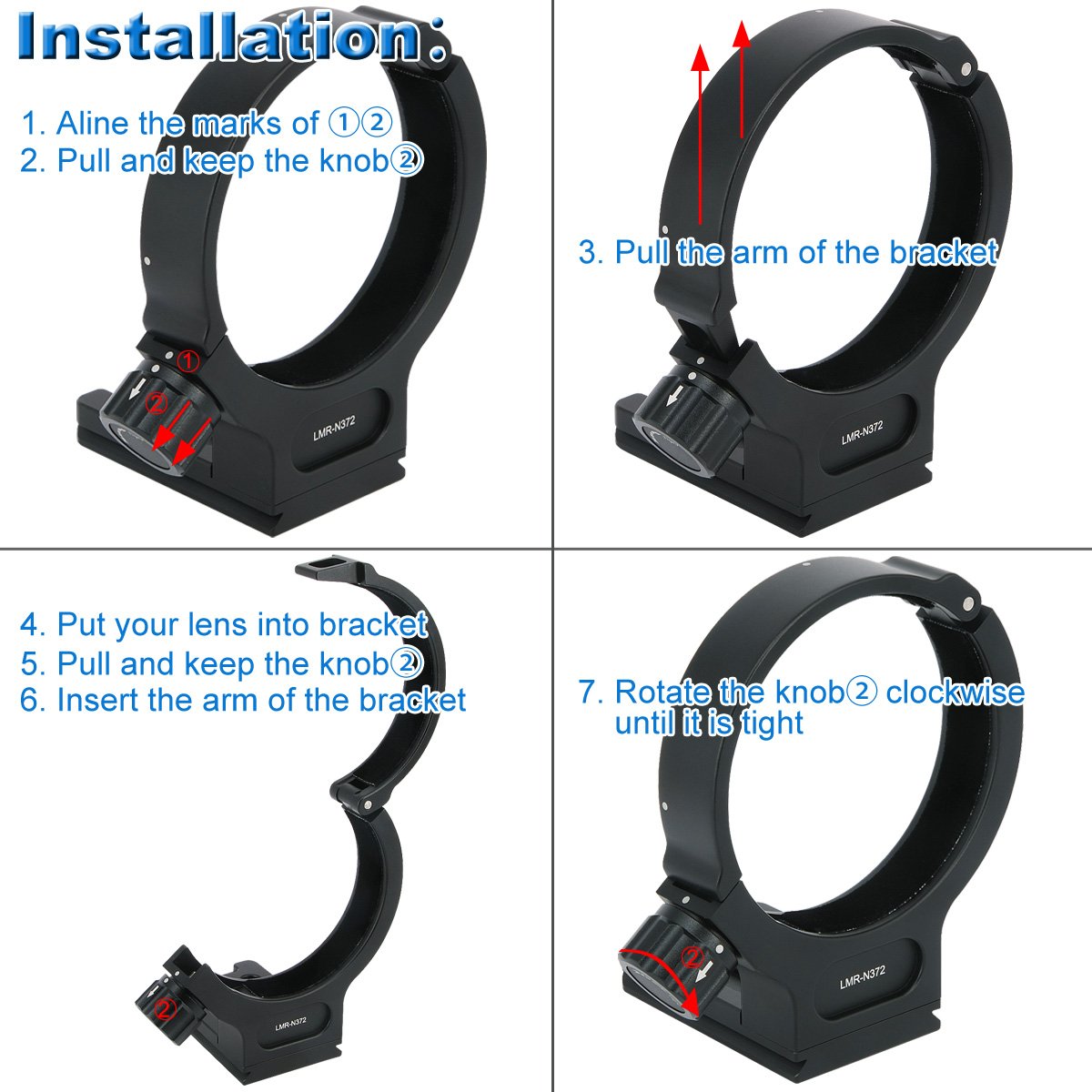 Installation:

1. Aline the marks of ①②
2. Pull and keep the knob②

①
②
LMR-N372

3. Pull the arm of the bracket

LMR-N372

4. Put your lens into bracket
5. Pull and keep the knob②
6. Insert the arm of the bracket

②
LMR-N372

7. Rotate the knob② clockwise until it is tight

②
LMR-N372