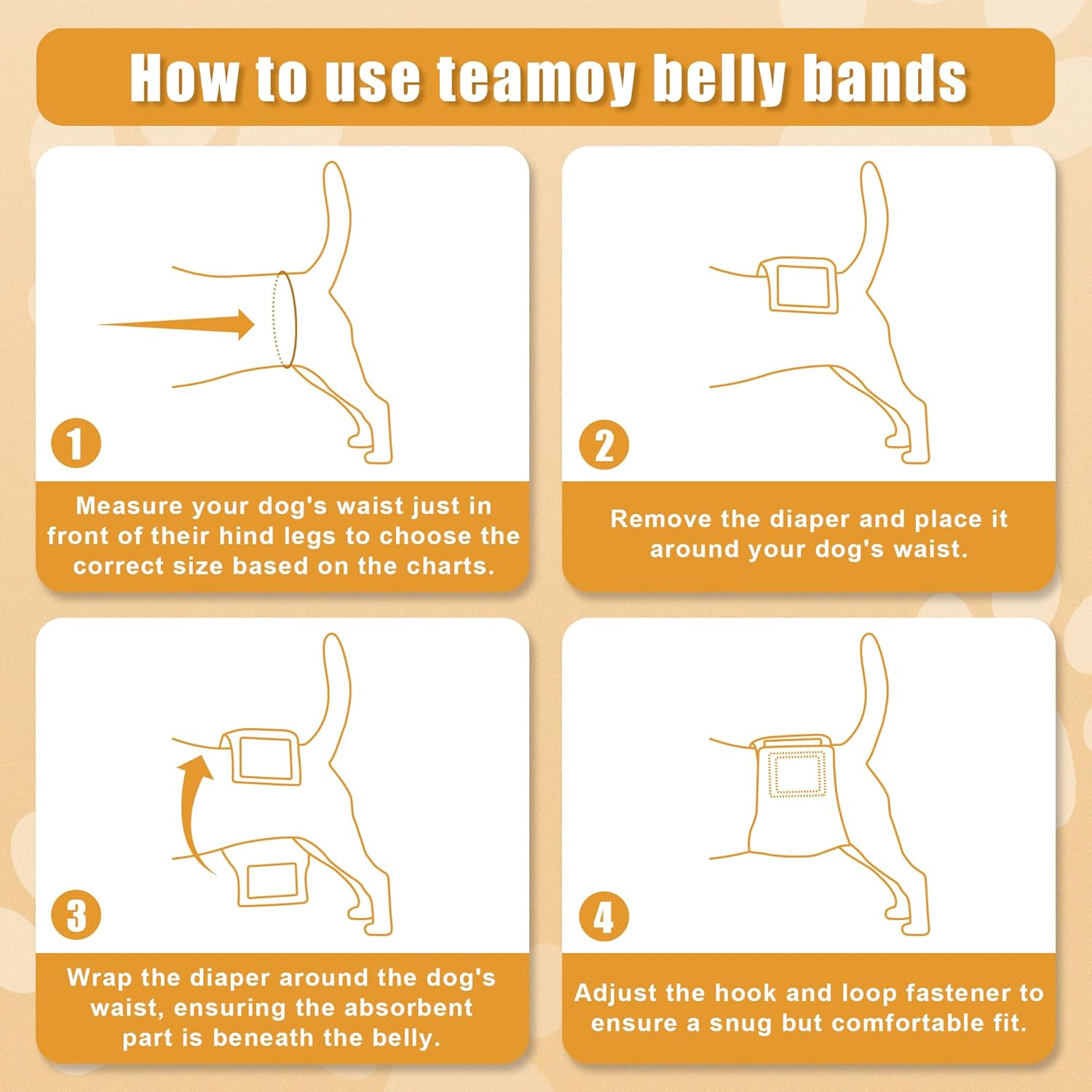 How to use teamoy belly bands

1

Measure your dog's waist just in front of their hind legs to choose the correct size based on the charts.

2

Remove the diaper and place it around your dog's waist.

3

Wrap the diaper around the dog's waist, ensuring the absorbent part is beneath the belly.

4

Adjust the hook and loop fastener to ensure a snug but comfortable fit.