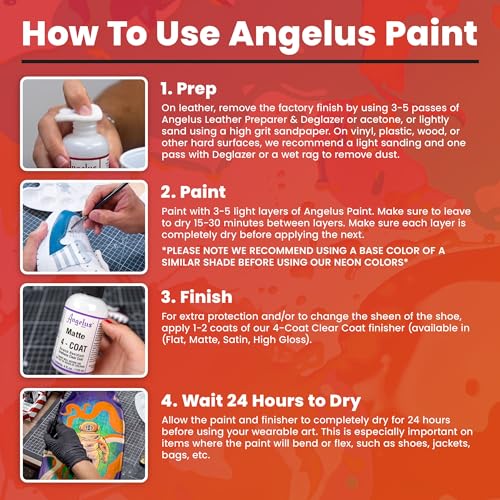 How To Use Angelus Paint

1. Prep

On leather, remove the factory finish by using 3-5 passes of Angelus Leather Preparer & Deglazer or acetone, or lightly sand using a high grit sandpaper. On vinyl, plastic, wood, or other hard surfaces, we recommend a light sanding and one pass with Deglazer or a wet rag to remove dust.

2. Paint

Paint with 3-5 light layers of Angelus Paint. Make sure to leave to dry 15-30 minutes between layers. Make sure each layer is completely dry before applying the next.

*PLEASE NOTE WE RECOMMEND USING A BASE COLOR OF A SIMILAR SHADE BEFORE USING OUR NEON COLORS*

Angelus
Matte
4 - COAT

3. Finish

For extra protection and/or to change the sheen of the shoe, apply 1-2 coats of our 4-Coat Clear Coat finisher (available in (Flat, Matte, Satin, High Gloss).

4. Wait 24 Hours to Dry

Allow the paint and finisher to completely dry for 24 hours before using your wearable art. This is especially important on items where the paint will bend or flex, such as shoes, jackets, bags, etc.