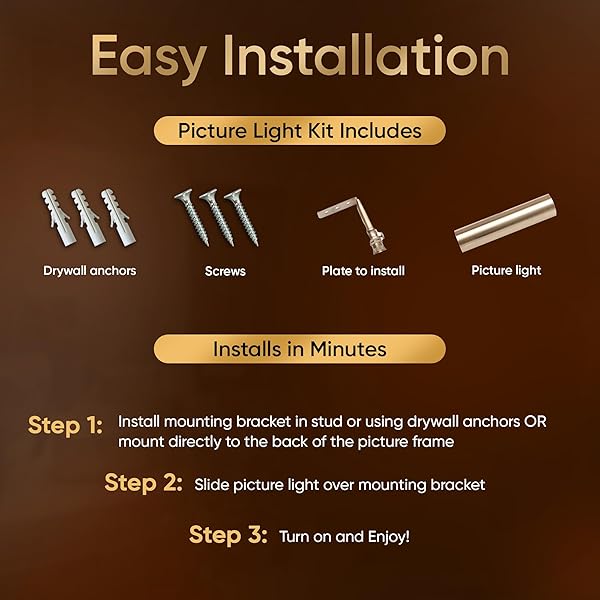 Easy Installation

Picture Light Kit Includes

Drywall anchors

Screws

Plate to install

Picture light

Installs in Minutes

Step 1: Install mounting bracket in stud or using drywall anchors OR mount directly to the back of the picture frame

Step 2: Slide picture light over mounting bracket

Step 3: Turn on and Enjoy!