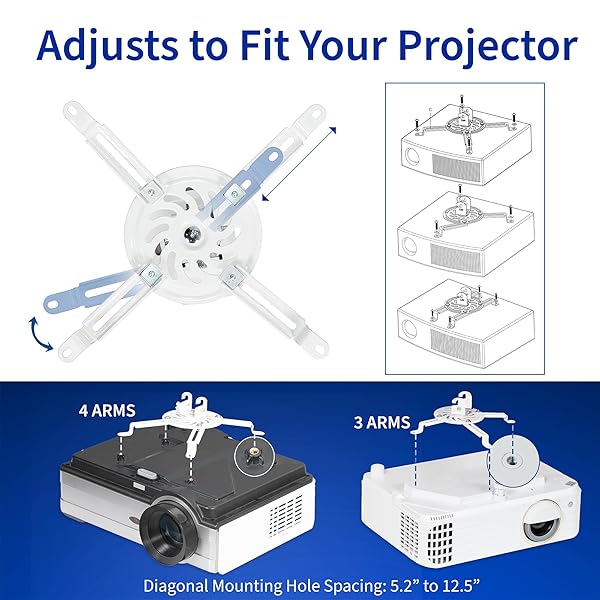 Adjusts to Fit Your Projector

4 ARMS

3 ARMS

Diagonal Mounting Hole Spacing: 5.2” to 12.5”