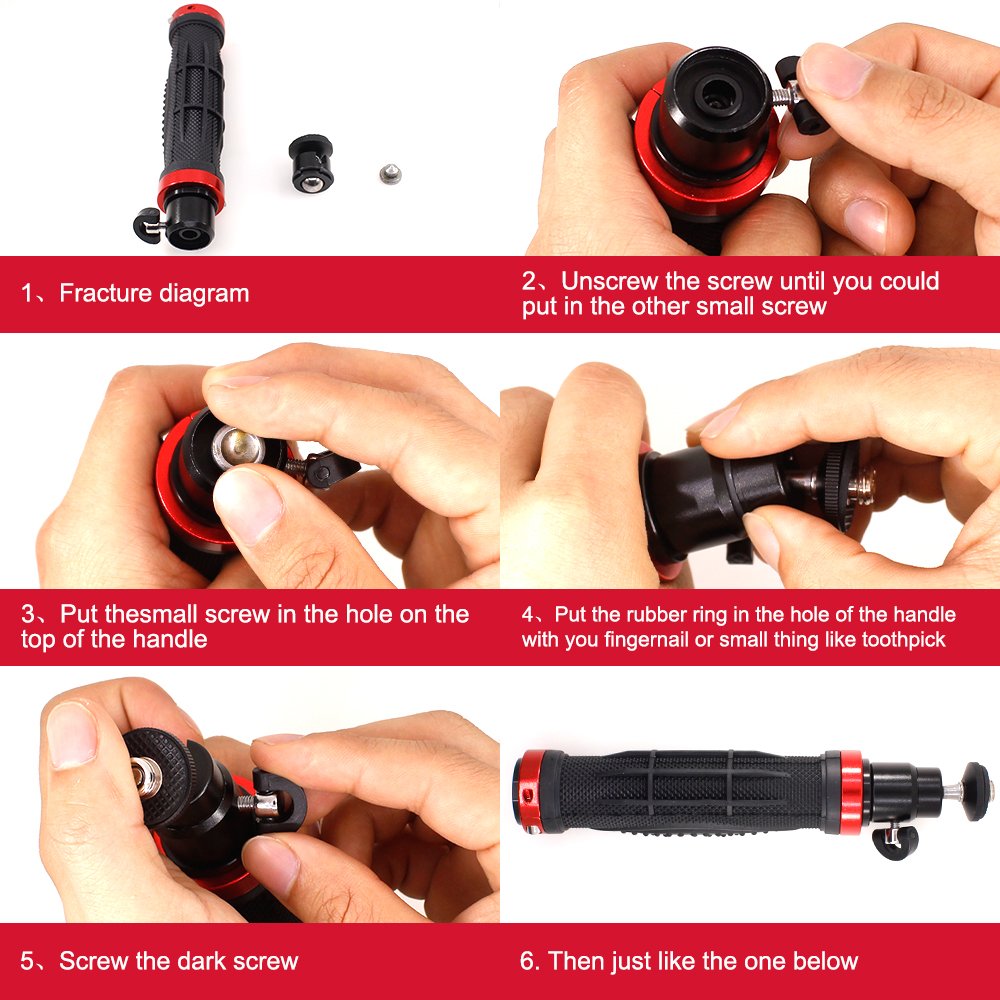 1、Fracture diagram

2、Unscrew the screw until you could put in the other small screw

3、Put thesmall screw in the hole on the top of the handle

4、Put the rubber ring in the hole of the handle with you fingernail or small thing like toothpick

5、Screw the dark screw

6. Then just like the one below