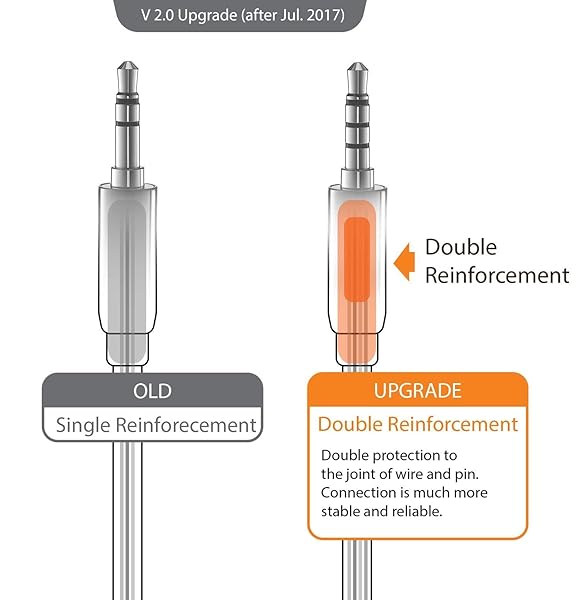 V 2.0 Upgrade (after Jul. 2017)

Double Reinforcement

OLD

Single Reinforecement

UPGRADE

Double Reinforcement

Double protection to the joint of wire and pin. Connection is much more stable and reliable.