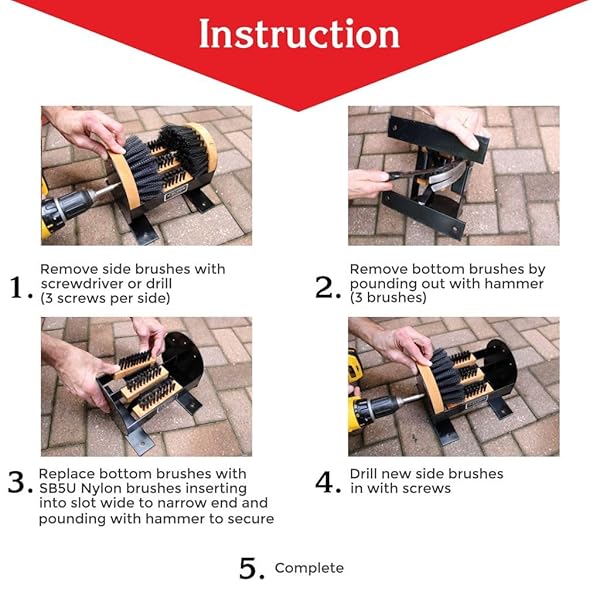 Instruction

1. Remove side brushes with screwdriver or drill (3 screws per side)

2. Remove bottom brushes by pounding out with hammer (3 brushes)

3. Replace bottom brushes with SB5U Nylon brushes inserting into slot wide to narrow end and pounding with hammer to secure

4. Drill new side brushes in with screws

5. Complete