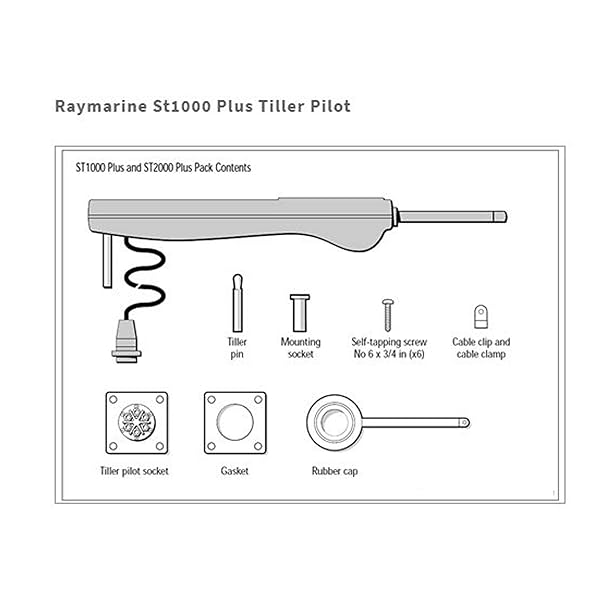 Raymarine St1000 Plus Tiller Pilot

ST1000 Plus and ST2000 Plus Pack Contents

Tiller pin

Mounting socket

Self-tapping screw No 6 x 3/4 in (x6)

Cable clip and cable clamp

Tiller pilot socket

Gasket

Rubber cap