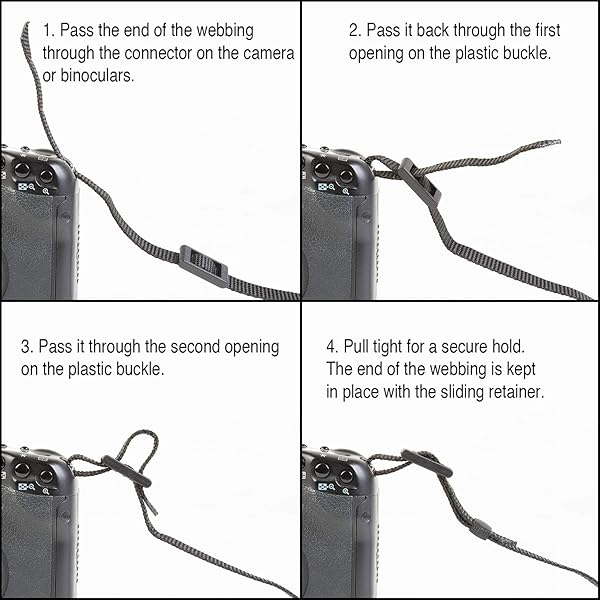 1. Pass the end of the webbing through the connector on the camera or binoculars.

2. Pass it back through the first opening on the plastic buckle.

3. Pass it through the second opening on the plastic buckle.

4. Pull tight for a secure hold. The end of the webbing is kept in place with the sliding retainer.