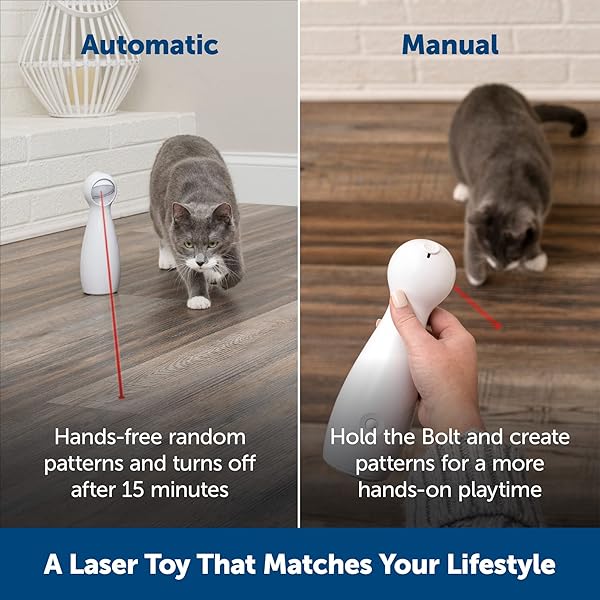 Automatic

Hands-free random patterns and turns off after 15 minutes

Manual

Hold the Bolt and create patterns for a more hands-on playtime

A Laser Toy That Matches Your Lifestyle