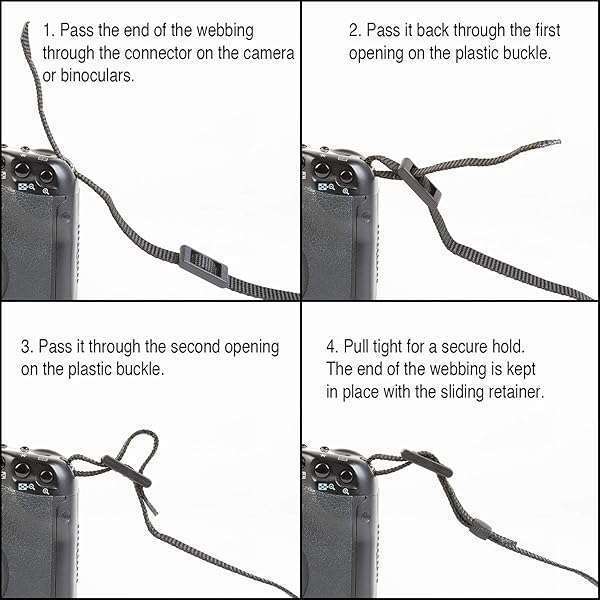 1. Pass the end of the webbing through the connector on the camera or binoculars.

2. Pass it back through the first opening on the plastic buckle.

3. Pass it through the second opening on the plastic buckle.

4. Pull tight for a secure hold. The end of the webbing is kept in place with the sliding retainer.